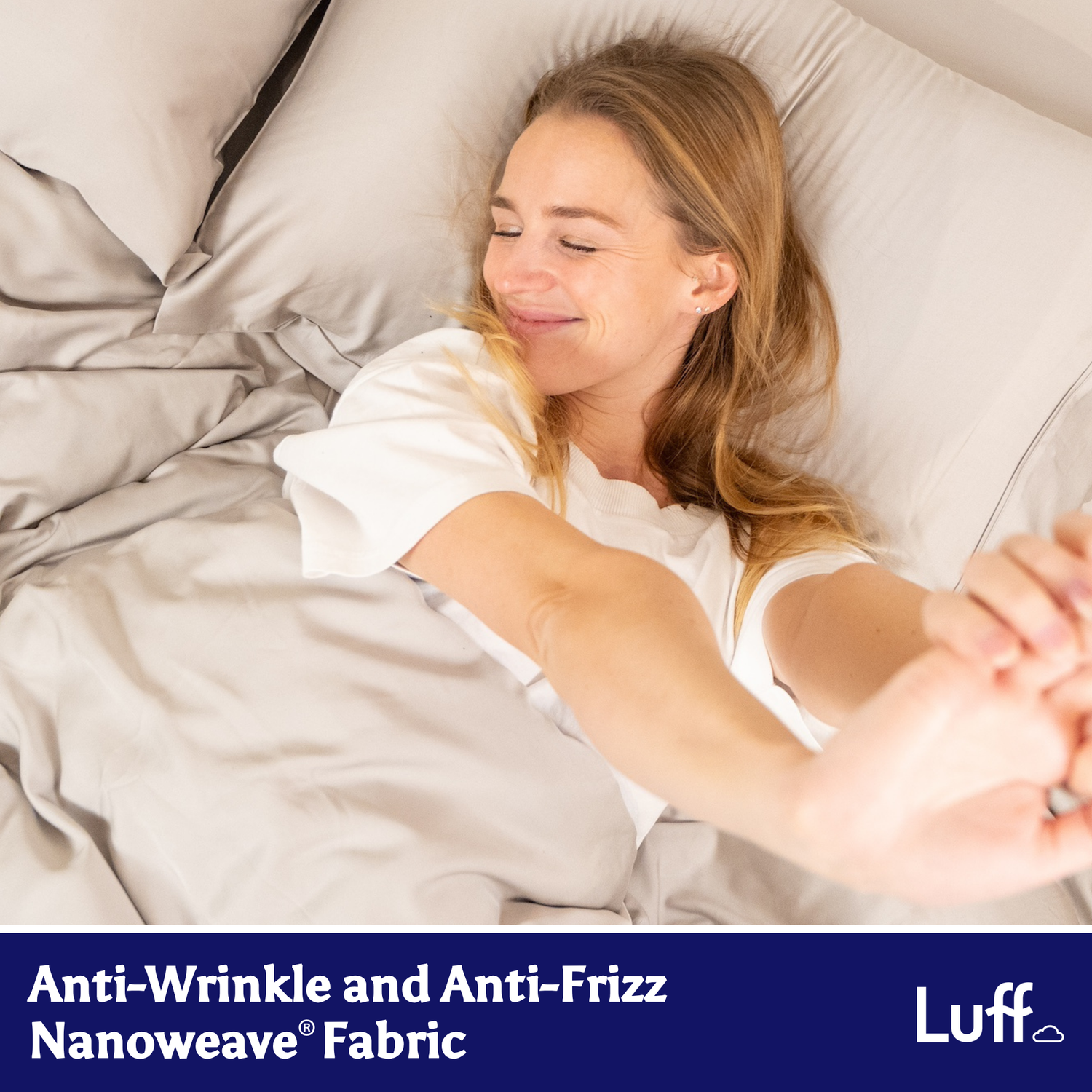 Anti-Wrinkle and Anti-Frizz Nanoweave® Fabric

Luff