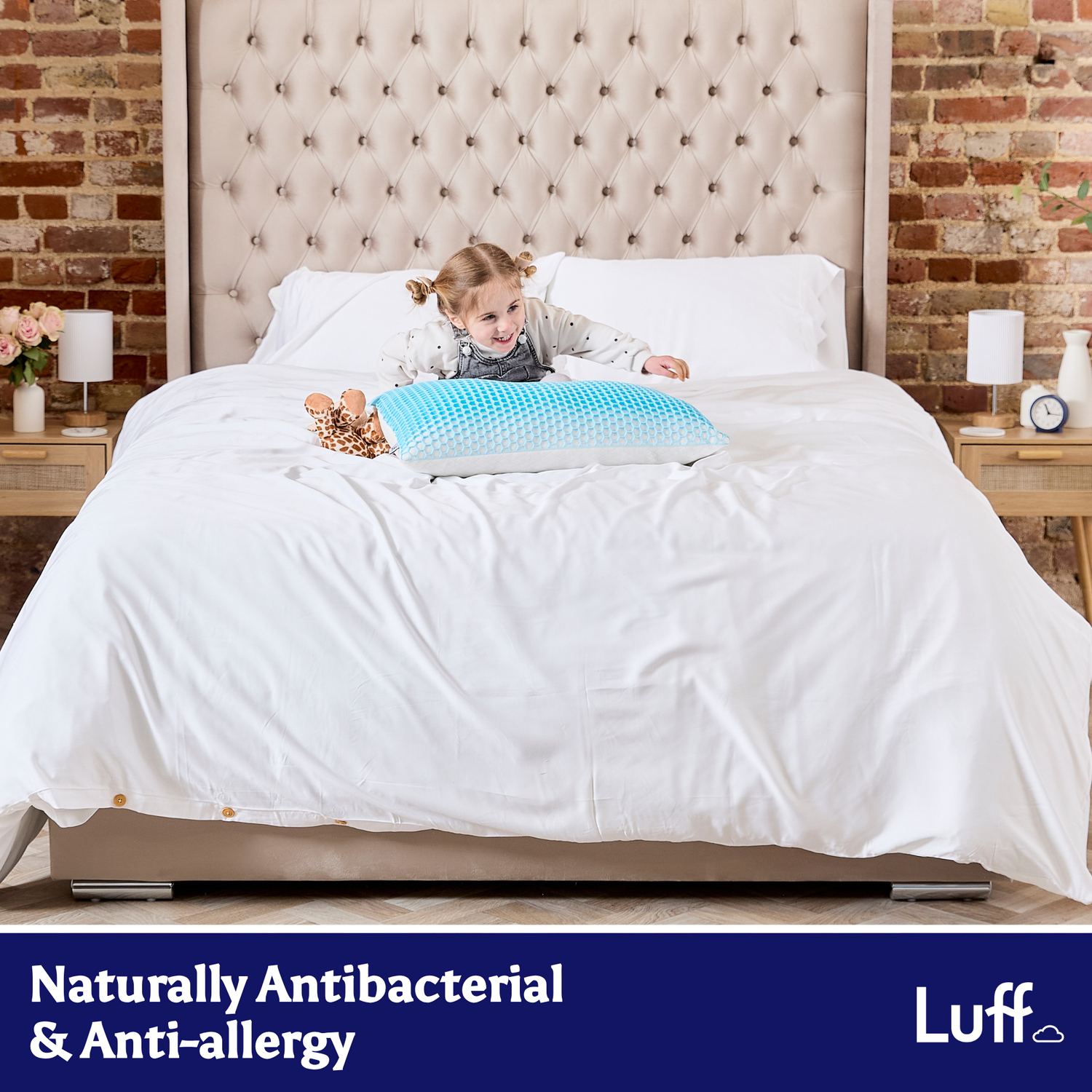 Naturally Antibacterial & Anti-allergy

Luff