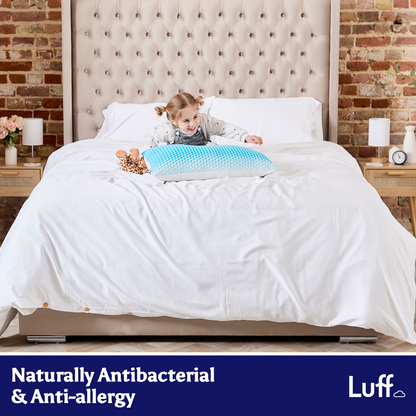 Naturally Antibacterial & Anti-allergy

Luff