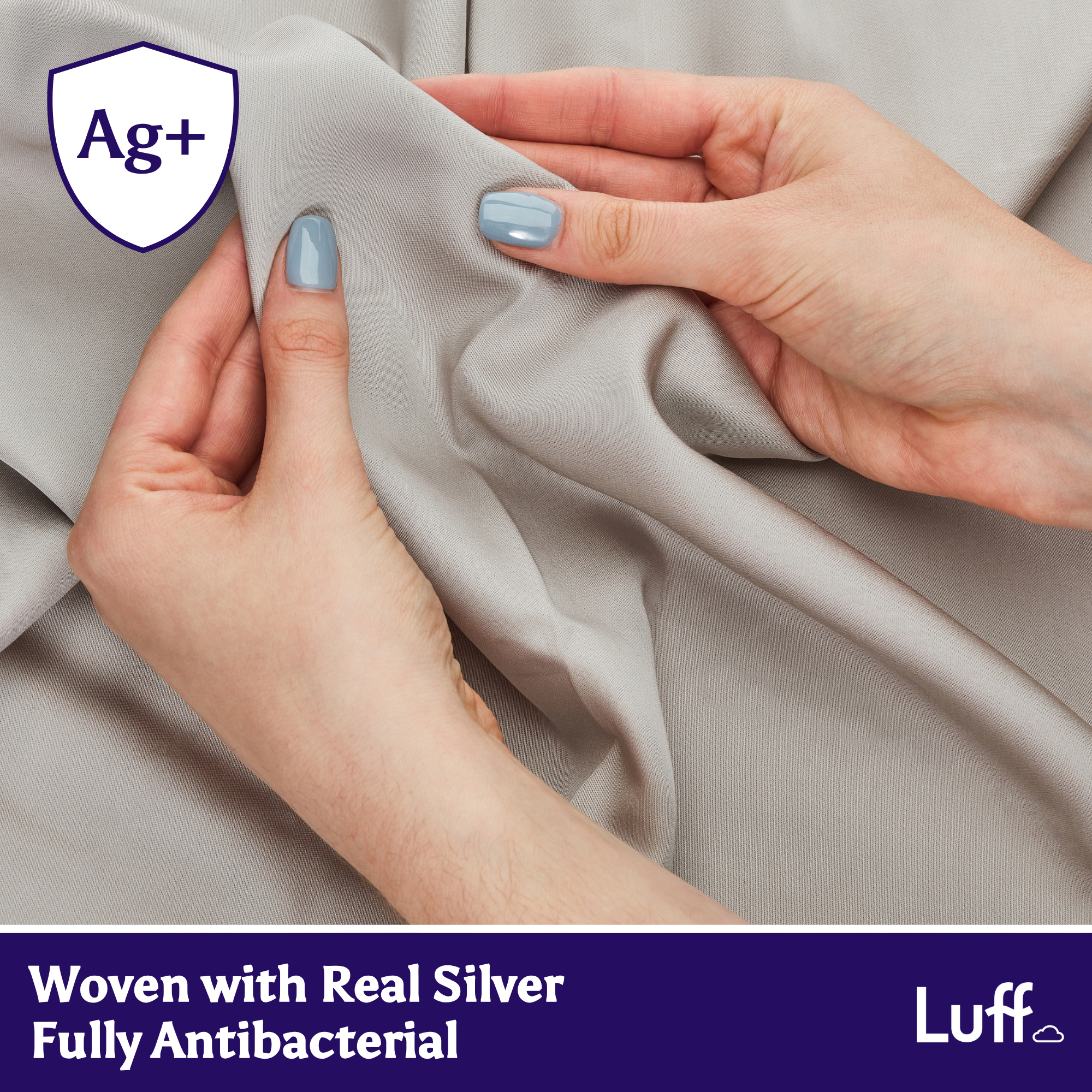 Ag+

Woven with Real Silver
Fully Antibacterial

Luff